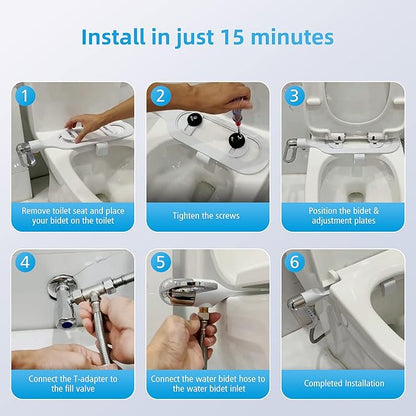 Install in just 15 minutes

1
Remove toilet seat and place your bidet on the toilet

2
Tighten the screws

3
Position the bidet & adjustment plates

4
Connect the T-adapter to the fill valve

5
Connect the water bidet hose to the water bidet inlet

6
Completed Installation